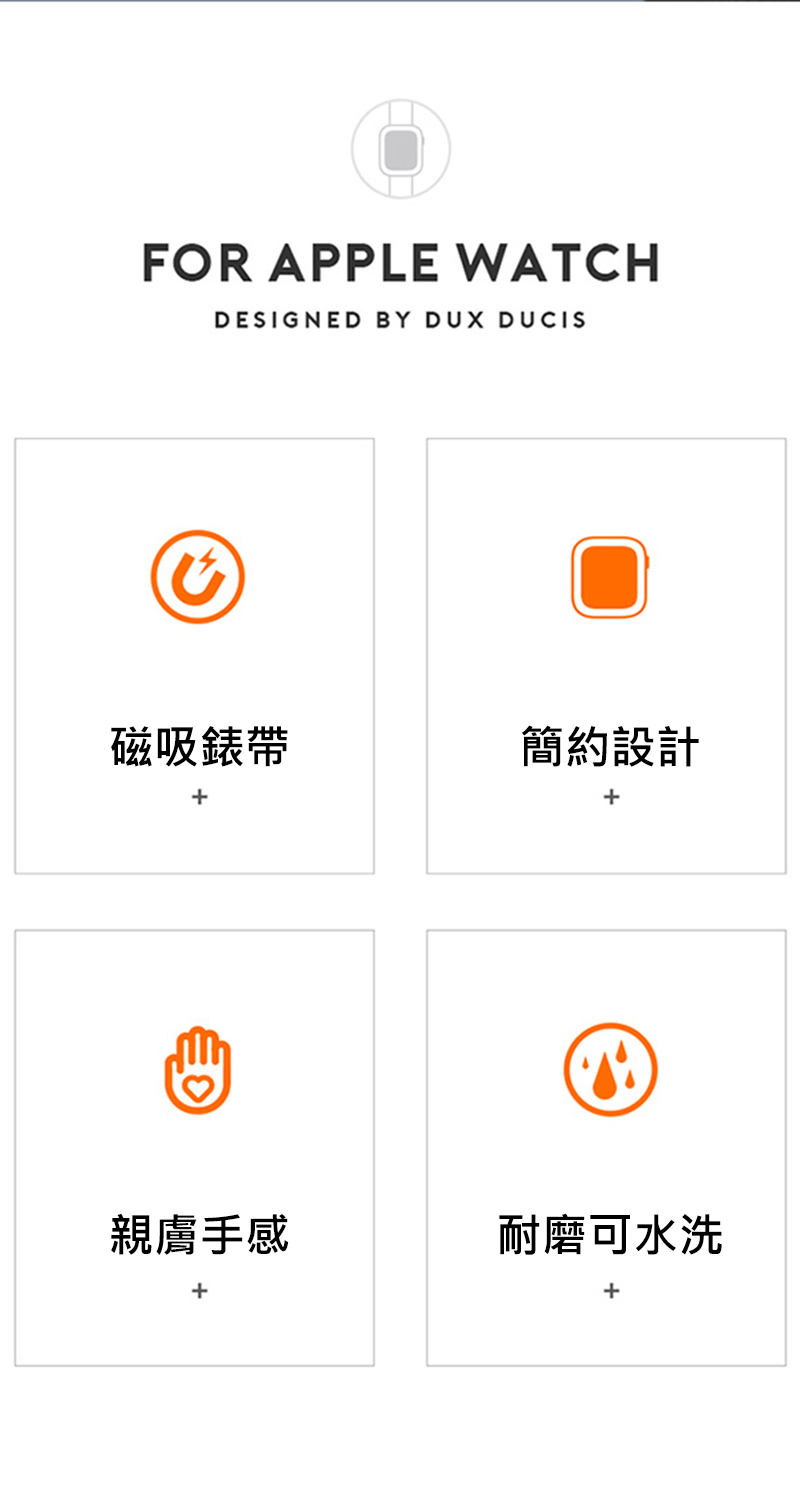 FOR APPLE WATCH
DESIGNED BY DUX DUCIS

磁吸錶帶
+

簡約設計
+

親膚手感
+

耐磨可水洗
+