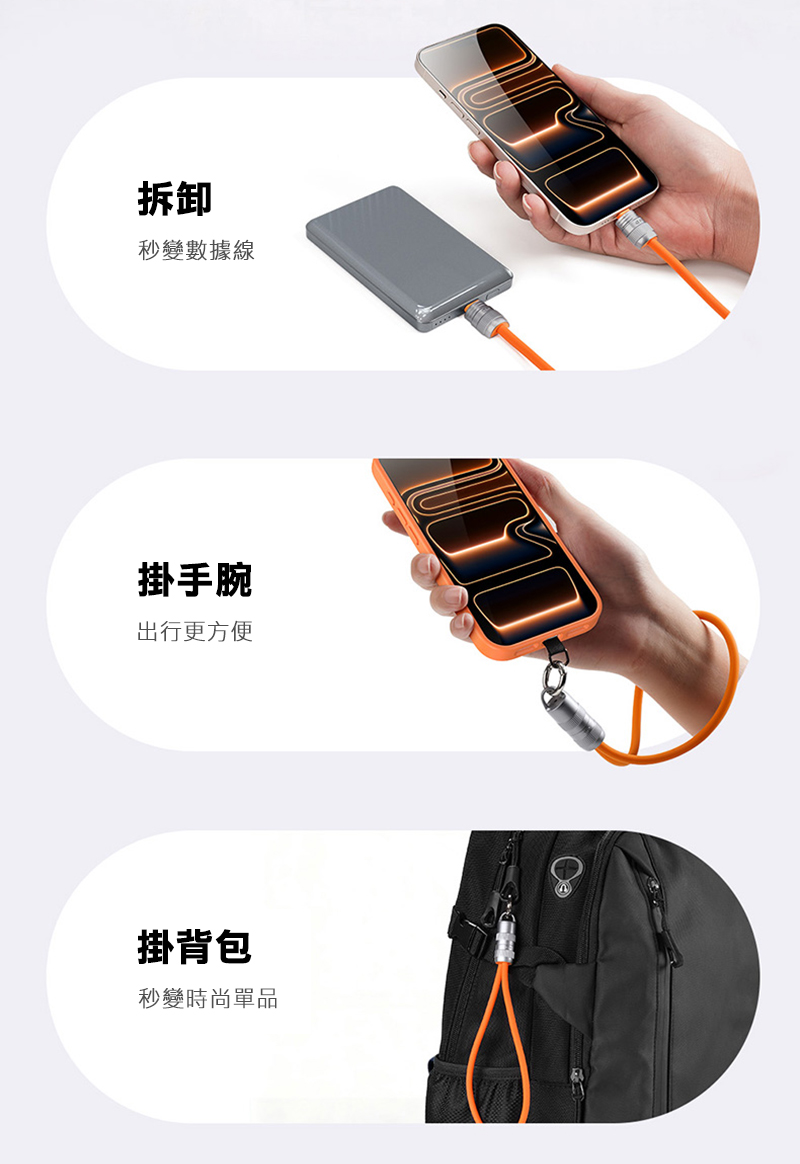 拆卸

秒變數據線

掛手腕

出行更方便

掛背包

秒變時尚單品