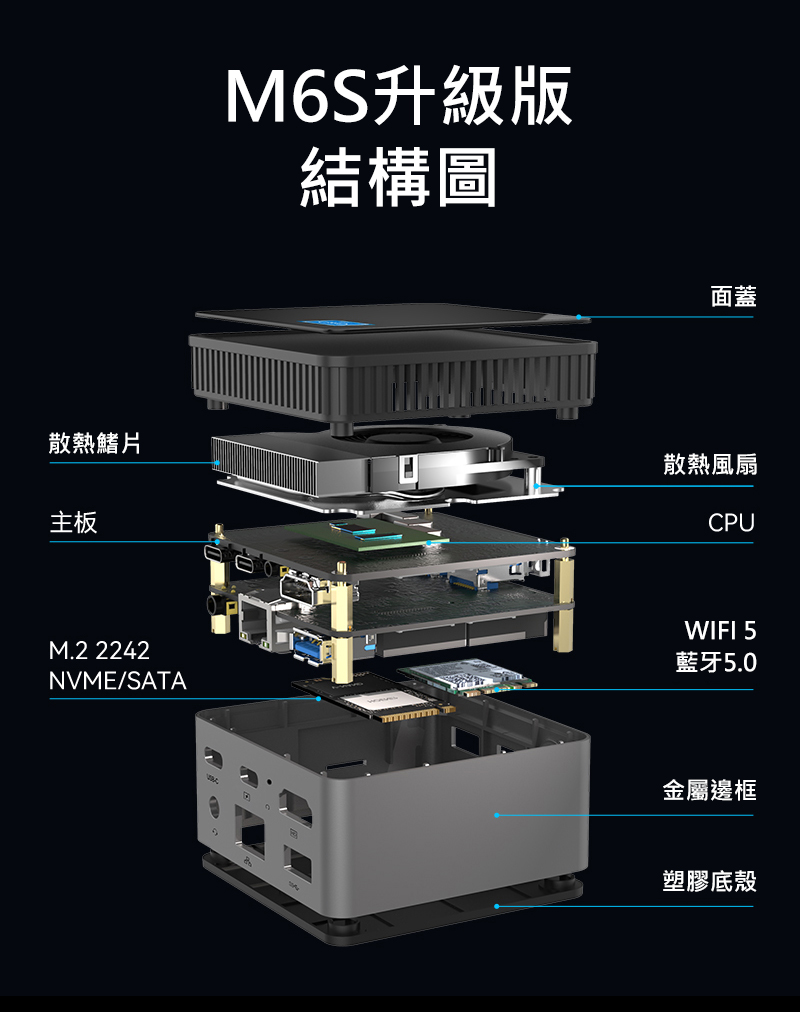 M6S升級版
結構圖

面蓋

散熱鰭片

散熱風扇

主板

CPU

M.2 2242
NVME/SATA

WIFI 5
藍牙5.0

金屬邊框

塑膠底殼