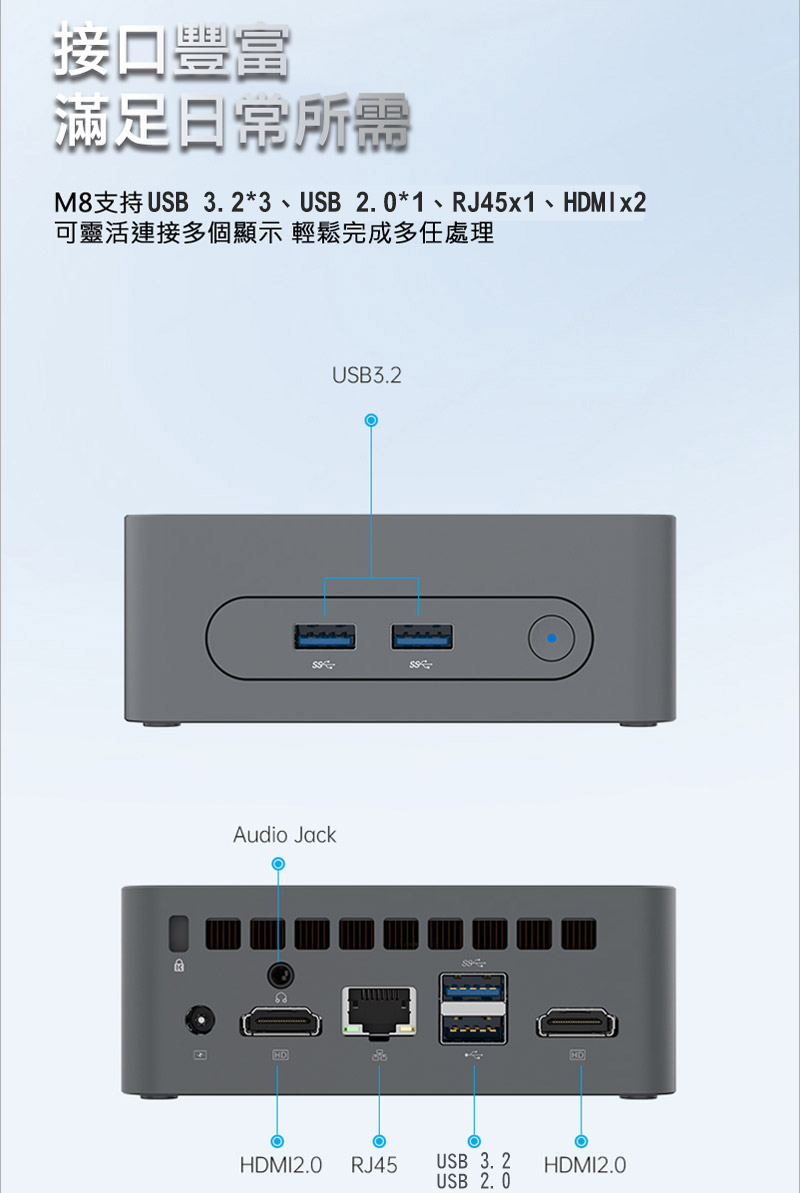 接口豐富
滿足日常所需

M8支持USB 3.2*3、USB 2.0*1、RJ45x1、HDMIx2
可靈活連接多個顯示 輕鬆完成多任處理

USB3.2

SS
SS

Audio Jack

SS
HD
HD

HDMI2.0 RJ45 USB 3.2 USB 2.0 HDMI2.0