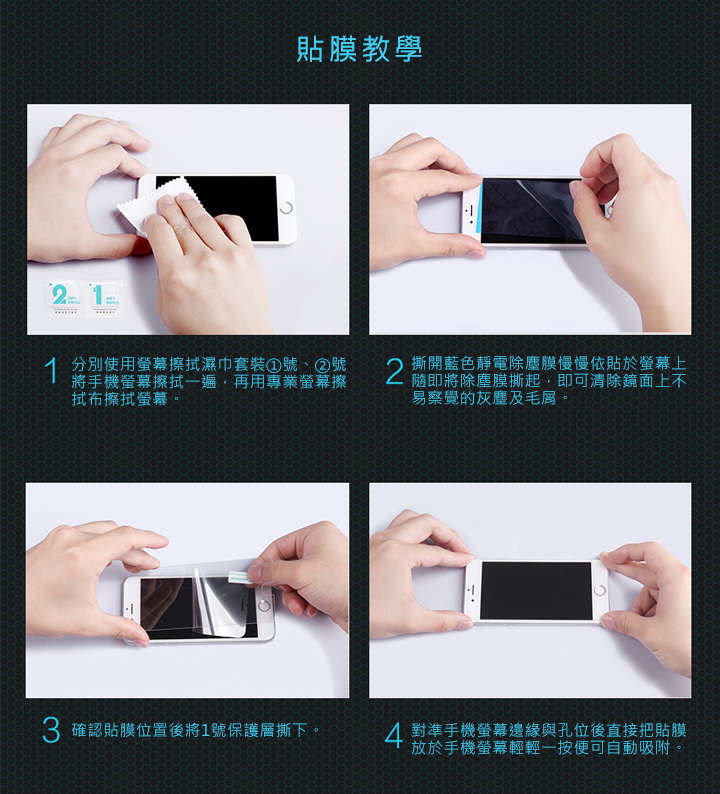 貼膜教學

2 DRY WIPES
1 WET WIPES

1 分別使用螢幕擦拭濕巾套裝①號、②號將手機螢幕擦拭一遍，再用專業螢幕擦拭布擦拭螢幕。

2 撕開藍色靜電除塵膜慢慢依貼於螢幕上隨即將除塵膜撕起，即可清除鏡面上不易察覺的灰塵及毛屑。

3 確認貼膜位置後將1號保護層撕下。

4 對準手機螢幕邊緣與孔位後直接把貼膜放於手機螢幕輕輕一按便可自動吸附。