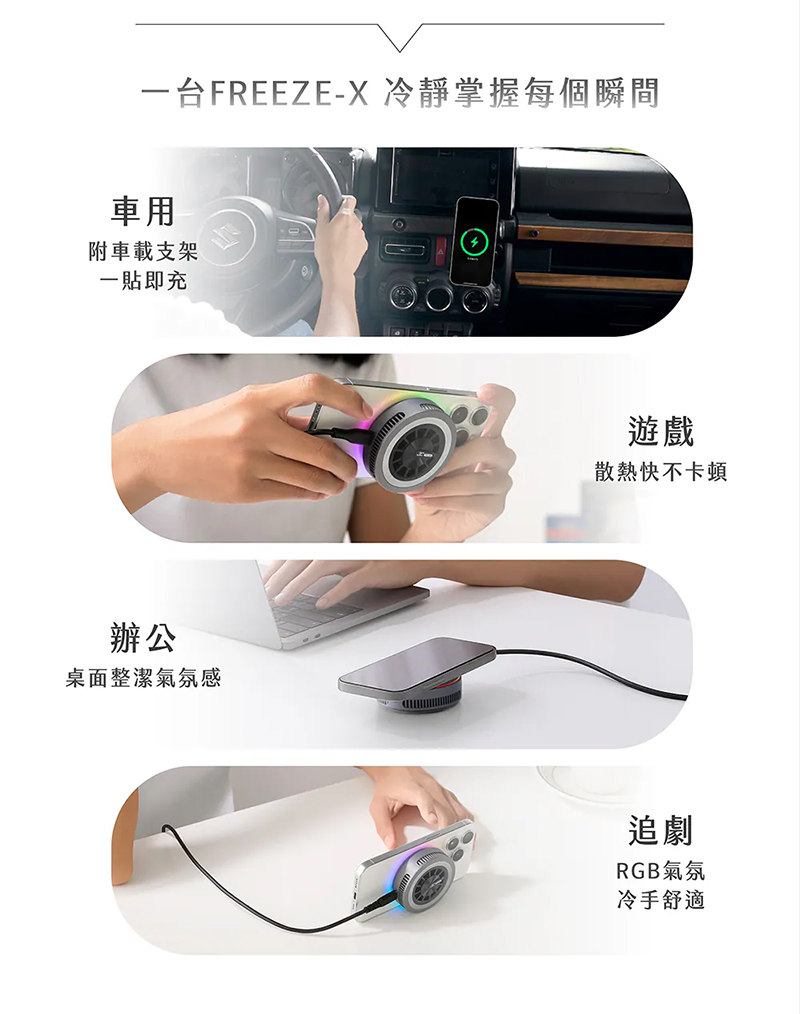 一台FREEZE-X 冷靜掌握每個瞬間

車用
附車載支架
一貼即充

遊戲
散熱快不卡頓

辦公
桌面整潔氣氛感

追劇
RGB氣氛
冷手舒適