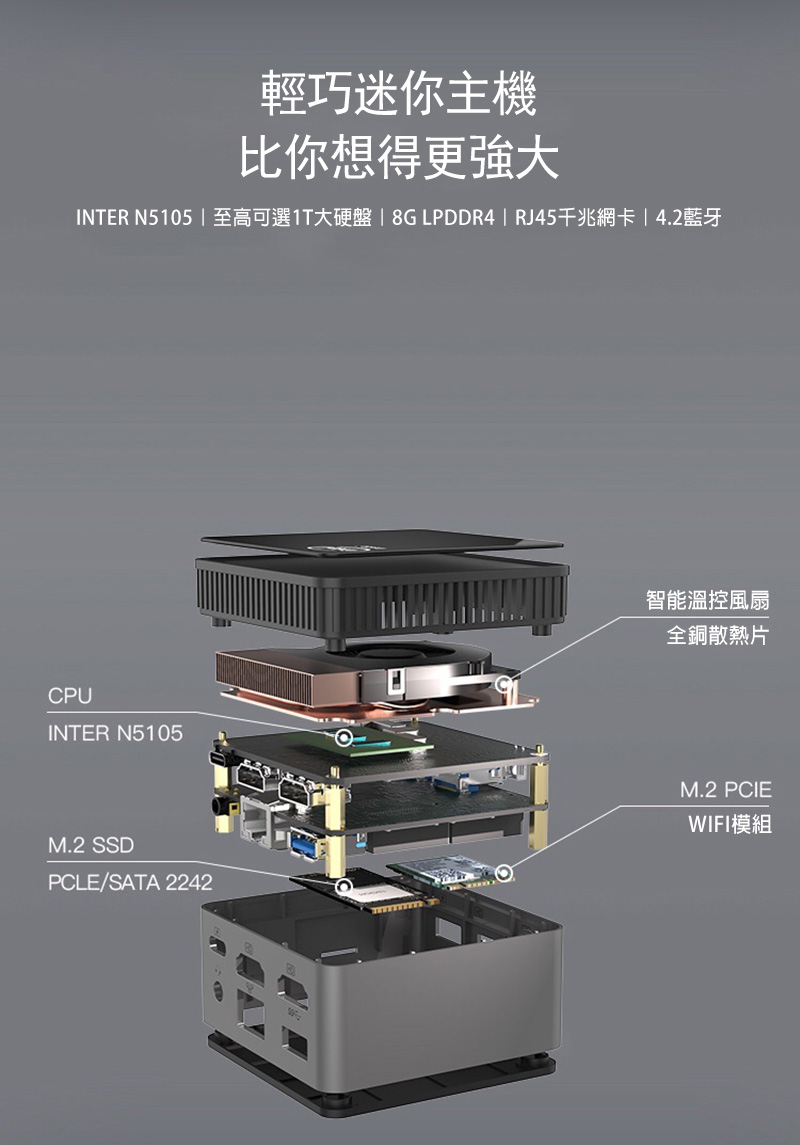 輕巧迷你主機
比你想得更強大

INTER N5105｜至高可選1T大硬盤｜8G LPDDR4｜RJ45千兆網卡｜4.2藍牙

智能溫控風扇
全銅散熱片

CPU
INTER N5105

M.2 PCIE
WIFI模組

M.2 SSD
PCLE/SATA 2242